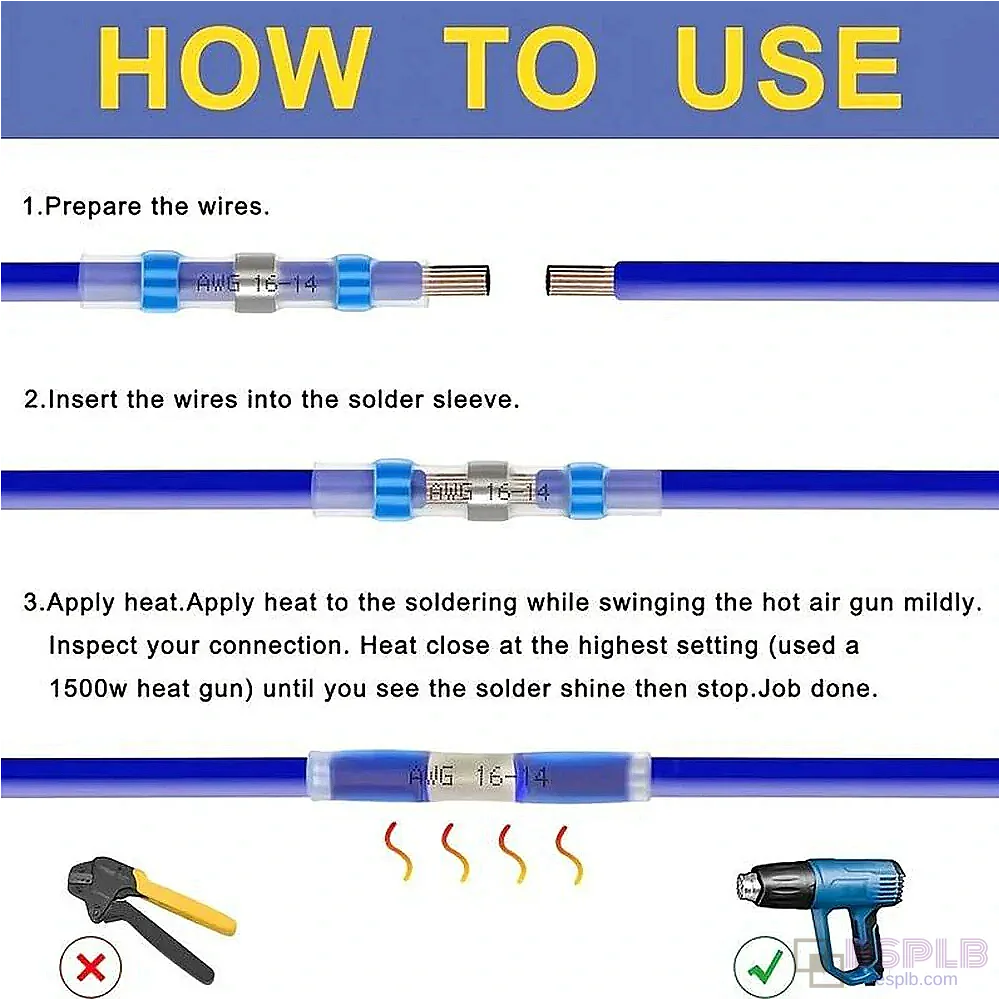 HOW TO USE

1.Prepare the wires.

AWG 16-14

2.Insert the wires into the solder sleeve.

AWG 16-14

3.Apply heat.Apply heat to the soldering while swinging the hot air gun mildly. Inspect your connection. Heat close at the highest setting (used a 1500w heat gun) until you see the solder shine then stop.Job done.

AWG 16-14

ESPLB
esplb.com